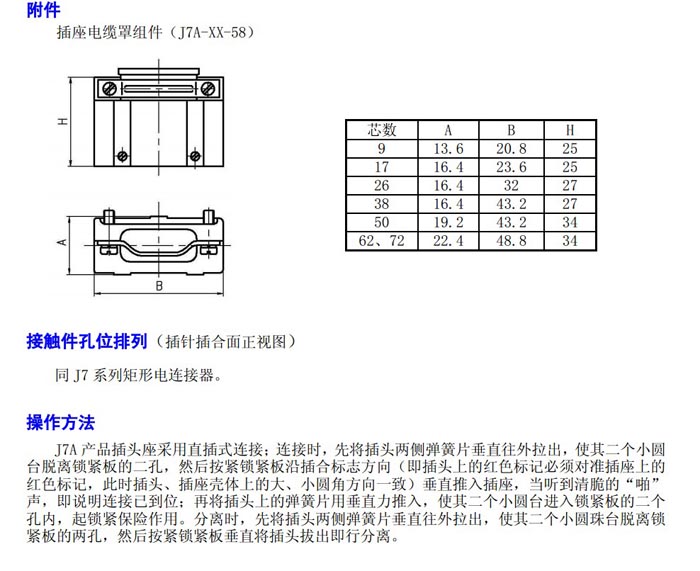 附件

插座电缆罩组件（J7A-XX-58）

H

A

B

| 芯数 | A | B | H |
|---|---|---|---|
| 9 | 13.6 | 20.8 | 25 |
| 17 | 16.4 | 23.6 | 25 |
| 26 | 16.4 | 32 | 27 |
| 38 | 16.4 | 43.2 | 27 |
| 50 | 19.2 | 43.2 | 34 |
| 62、72 | 22.4 | 48.8 | 34 |

接触件孔位排列（插针插合面正视图）

同 J7 系列矩形电连接器。

操作方法

J7A 产品插头座采用直插式连接；连接时，先将插头两侧弹簧片垂直往外拉出，使其二个小圆台脱离锁紧板的二孔，然后按紧锁紧板沿插合标志方向（即插头上的红色标记必须对准插座上的红色标记，此时插头、插座壳体上的大、小圆角方向一致）垂直推入插座，当听到清脆的“啪”声，即说明连接已到位；再将插头上的弹簧片用垂直力推入，使其二个小圆台进入锁紧板的二个孔内，起锁紧保险作用。分离时，先将插头两侧弹簧片垂直往外拉出，使其二个小圆珠台脱离锁紧板的两孔，然后按紧锁紧板垂直将插头拔出即行分离。